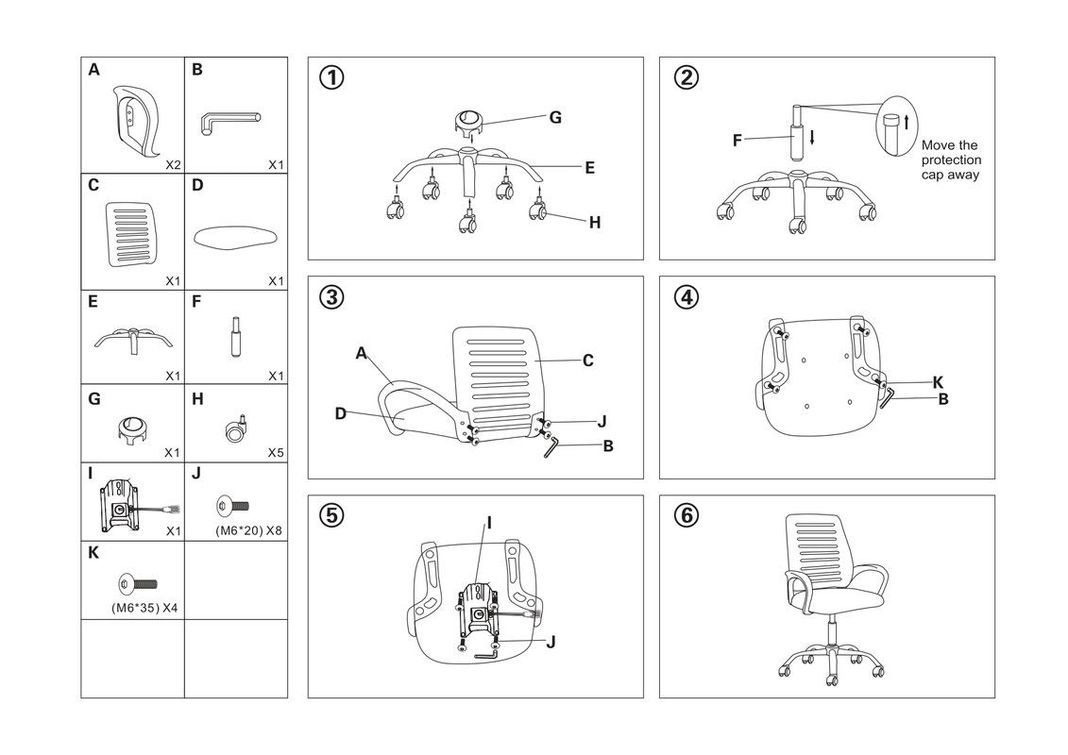 | A X2 | B X1 |
|---|---|
| C X1 | D X1 |
| E X1 | F X1 |
| G X1 | H X5 |
| I X1 | J (M6*20) X8 |
| K (M6*35) X4 | |
| | |

①
G
E
H

②
F
Move the protection cap away

③
A
C
D
J
B

④
K
B

⑤
I
J

⑥