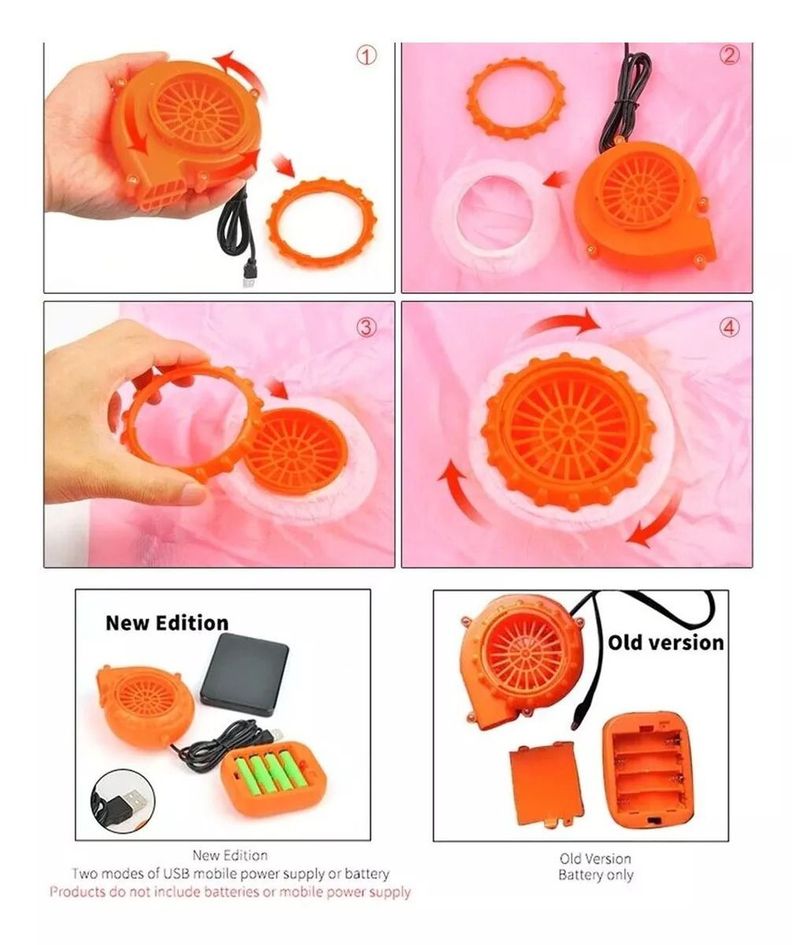 ①

②

③

④

New Edition

Old version

New Edition
Two modes of USB mobile power supply or battery
Products do not include batteries or mobile power supply

Old Version
Battery only