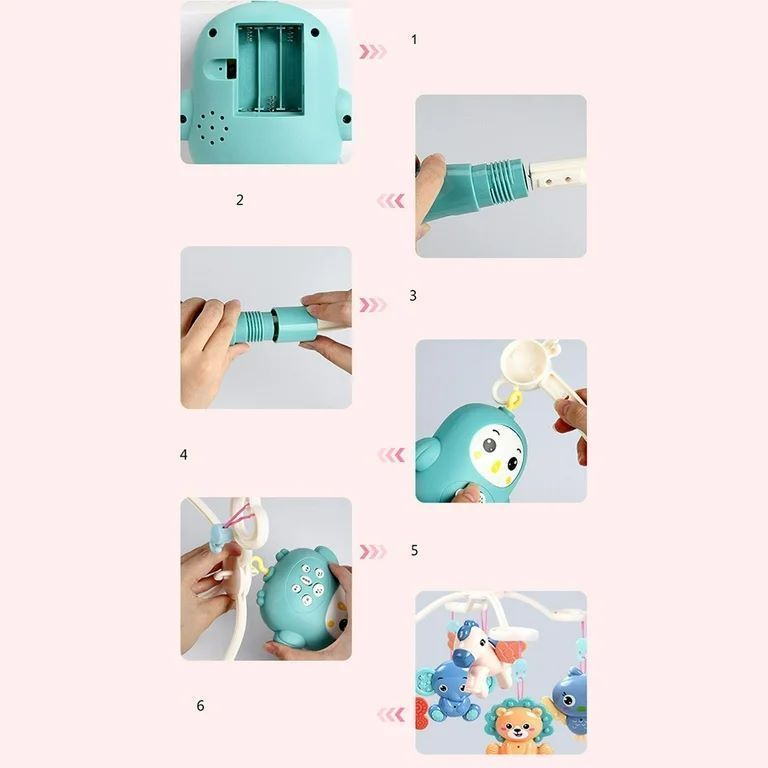 1

2

3

4

5

6