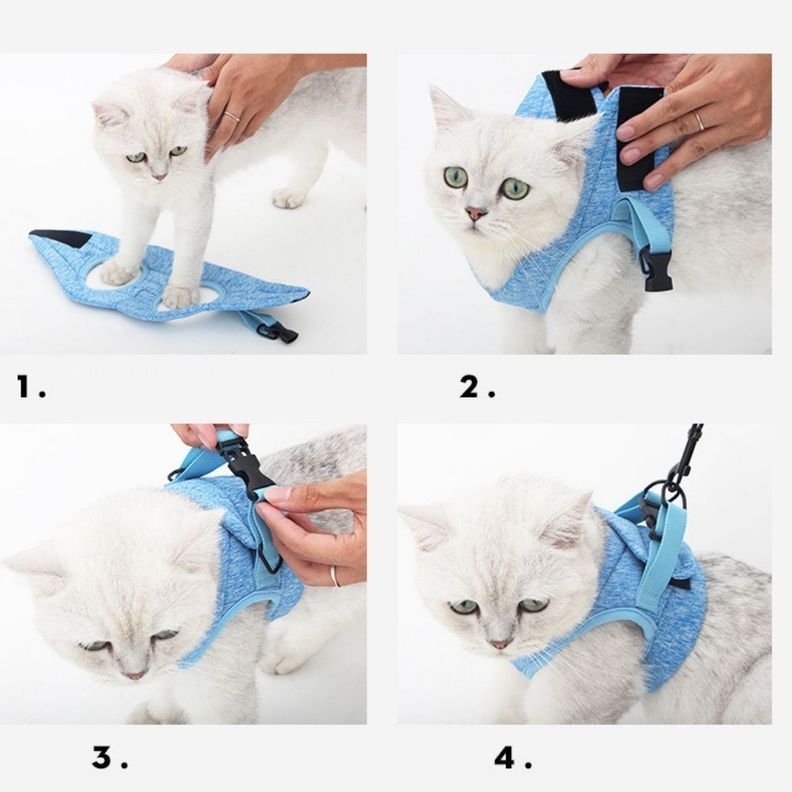 1.

2.

3.

4.